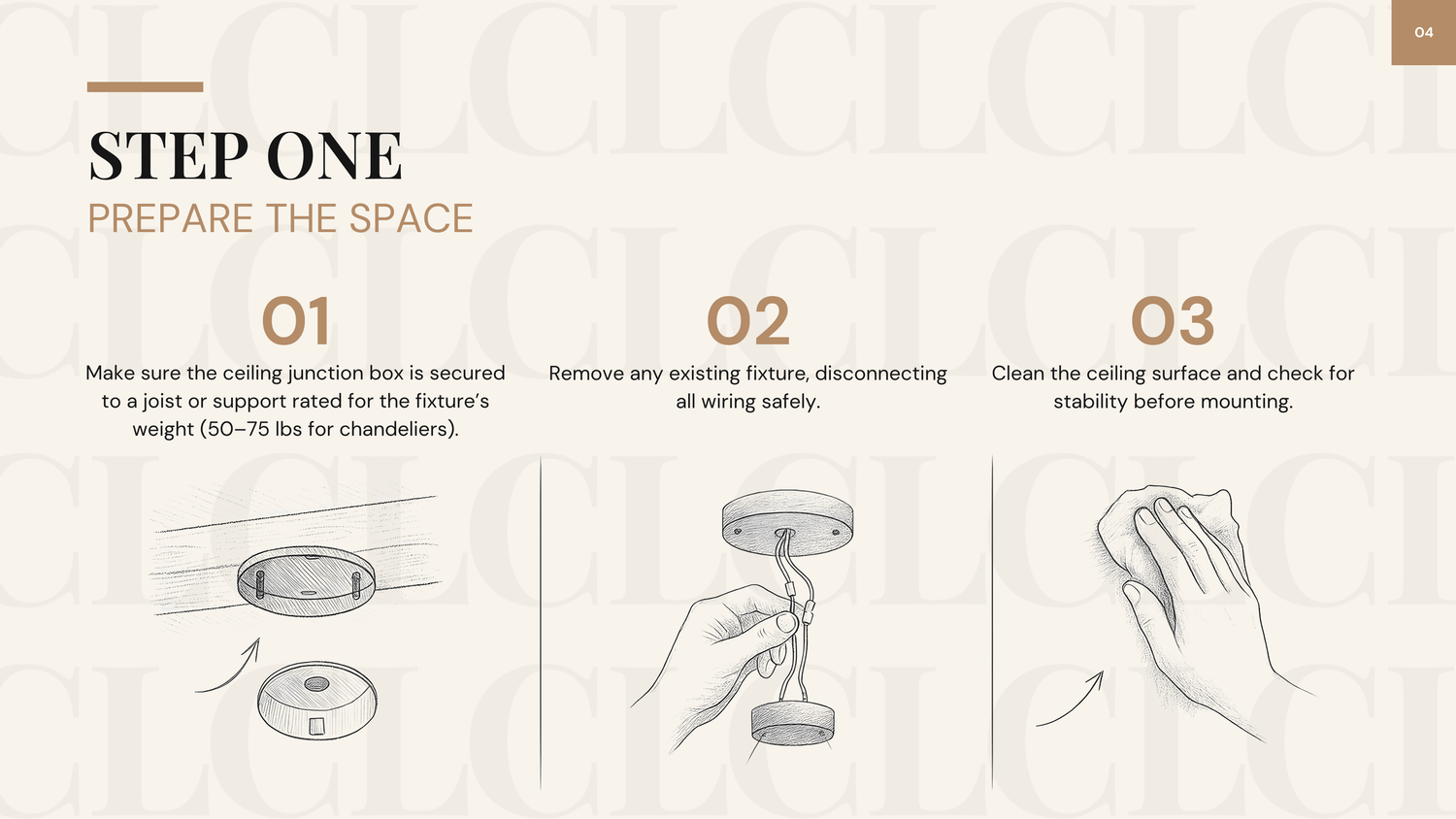 04

STEP ONE
PREPARE THE SPACE

01
Make sure the ceiling junction box is secured to a joist or support rated for the fixture's weight (50–75 lbs for chandeliers).

02
Remove any existing fixture, disconnecting all wiring safely.

03
Clean the ceiling surface and check for stability before mounting.